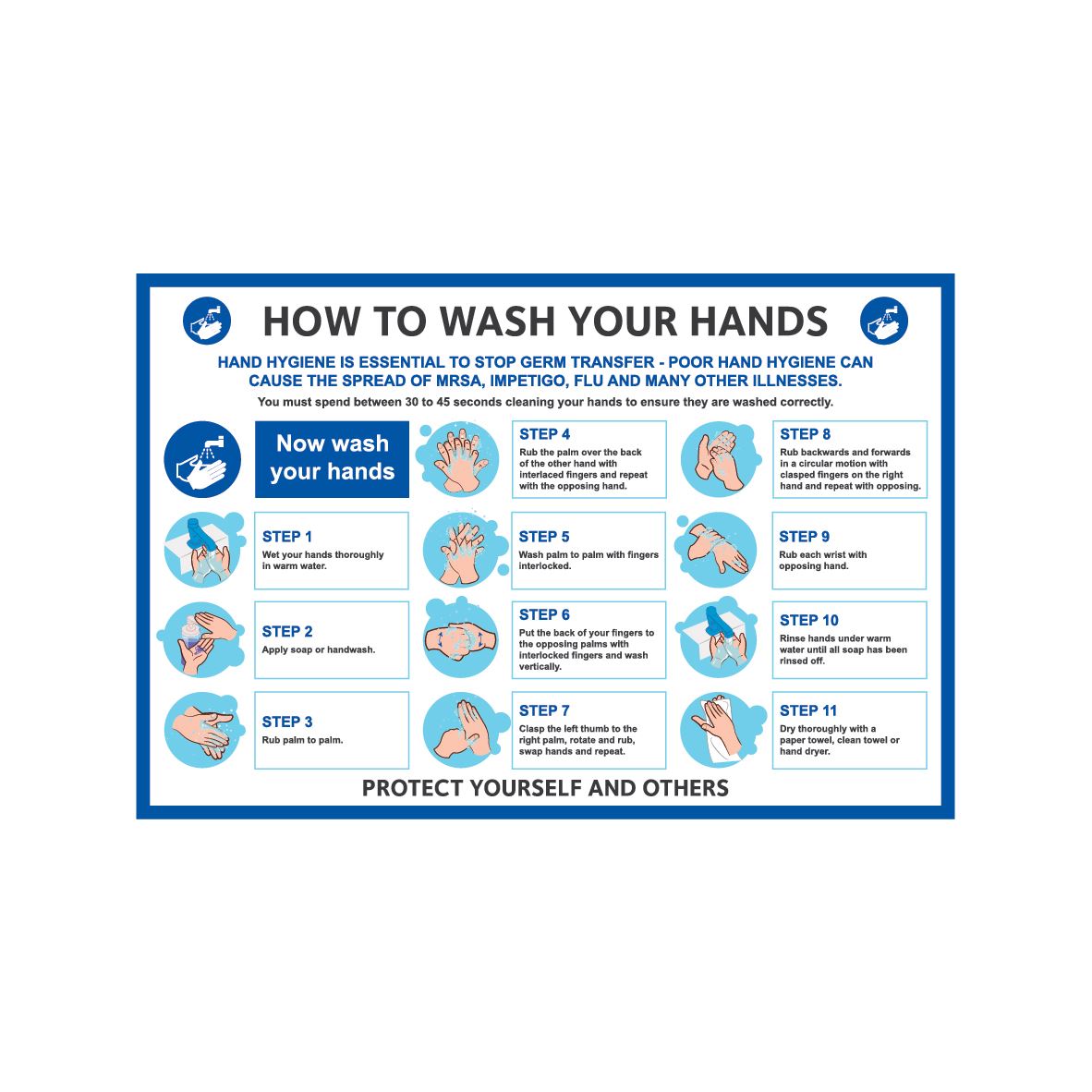 HOW TO WASH YOUR HANDS

HAND HYGIENE IS ESSENTIAL TO STOP GERM TRANSFER - POOR HAND HYGIENE CAN CAUSE THE SPREAD OF MRSA, IMPETIGO, FLU AND MANY OTHER ILLNESSES.

You must spend between 30 to 45 seconds cleaning your hands to ensure they are washed correctly.

Now wash your hands

STEP 1
Wet your hands thoroughly in warm water.

STEP 2
Apply soap or handwash.

STEP 3
Rub palm to palm.

STEP 4
Rub the palm over the back of the other hand with interlaced fingers and repeat with the opposing hand.

STEP 5
Wash palm to palm with fingers interlocked.

STEP 6
Put the back of your fingers to the opposing palms with interlocked fingers and wash vertically.

STEP 7
Clasp the left thumb to the right palm, rotate and rub, swap hands and repeat.

STEP 8
Rub backwards and forwards in a circular motion with clasped fingers on the right hand and repeat with opposing.

STEP 9
Rub each wrist with opposing hand.

STEP 10
Rinse hands under warm water until all soap has been rinsed off.

STEP 11
Dry thoroughly with a paper towel, clean towel or hand dryer.

PROTECT YOURSELF AND OTHERS